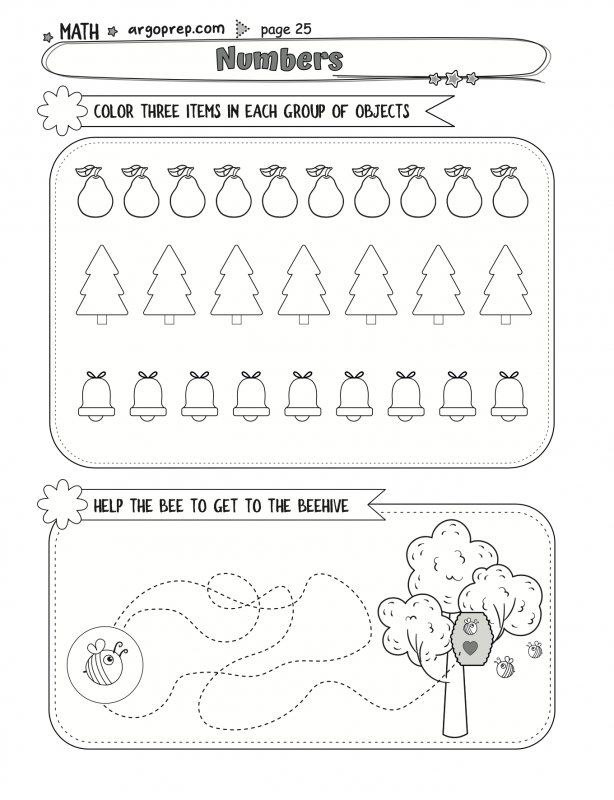 MATH argoprep.com page 25

Numbers

COLOR THREE ITEMS IN EACH GROUP OF OBJECTS

HELP THE BEE TO GET TO THE BEEHIVE